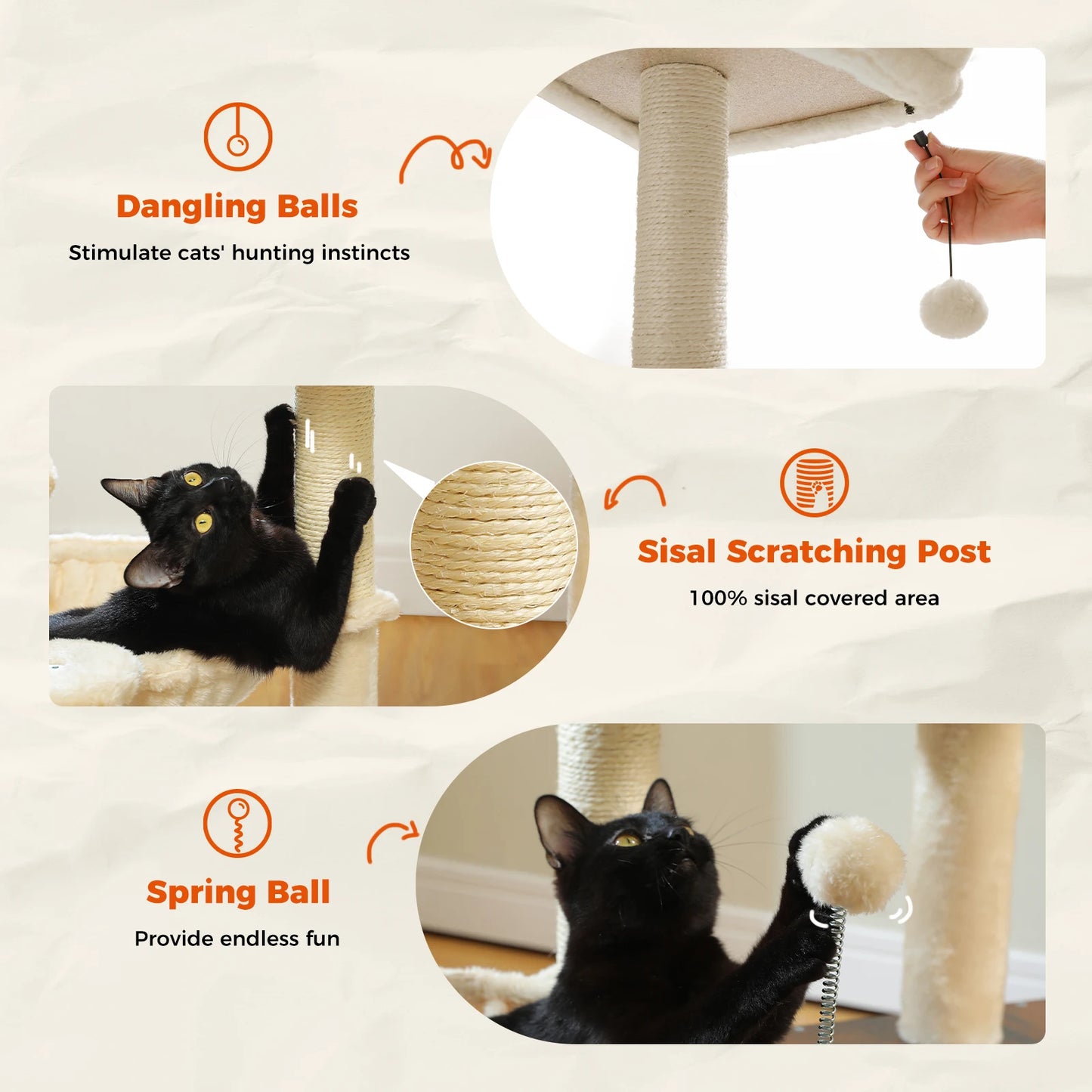 Dangling Balls

Stimulate cats' hunting instincts

Sisal Scratching Post

100% sisal covered area

Spring Ball

Provide endless fun